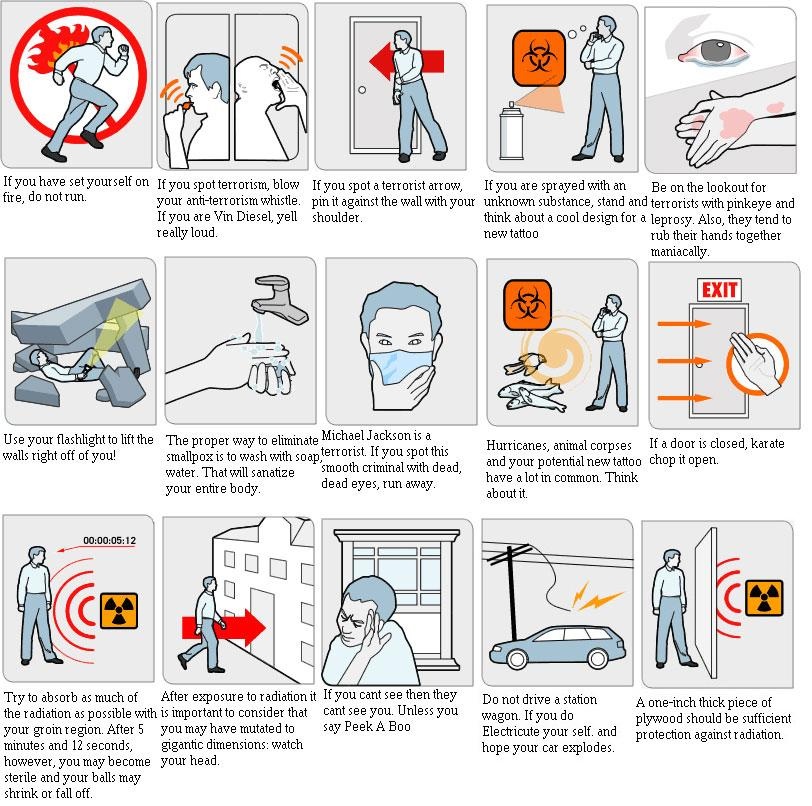 If you have set yourself on fire, do not run.

If you spot terrorism, blow your anti-terrorism whistle. If you are Vin Diesel, yell really loud.

If you spot a terrorist arrow, pin it against the wall with your shoulder.

If you are sprayed with an unknown substance, stand and think about a cool design for a new tattoo

Be on the lookout for terrorists with pinkeye and leprosy. Also, they tend to rub their hands together maniacally.

Use your flashlight to lift the walls right off of you!

The proper way to eliminate smallpox is to wash with soap, water. That will sanatize your entire body.

Michael Jackson is a terrorist. If you spot this smooth criminal with dead, dead eyes, run away.

Hurricanes, animal corpses and your potential new tattoo have a lot in common. Think about it.

EXIT

If a door is closed, karate chop it open.

00:00:05:12

Try to absorb as much of the radiation as possible with your groin region. After 5 minutes and 12 seconds, however, you may become sterile and your balls may shrink or fall off.

After exposure to radiation it is important to consider that you may have mutated to gigantic dimensions: watch your head.

If you cant see then they cant see you. Unless you say Peek A Boo

Do not drive a station wagon. If you do Electricute your self. and hope your car explodes.

A one-inch thick piece of plywood should be sufficient protection against radiation.