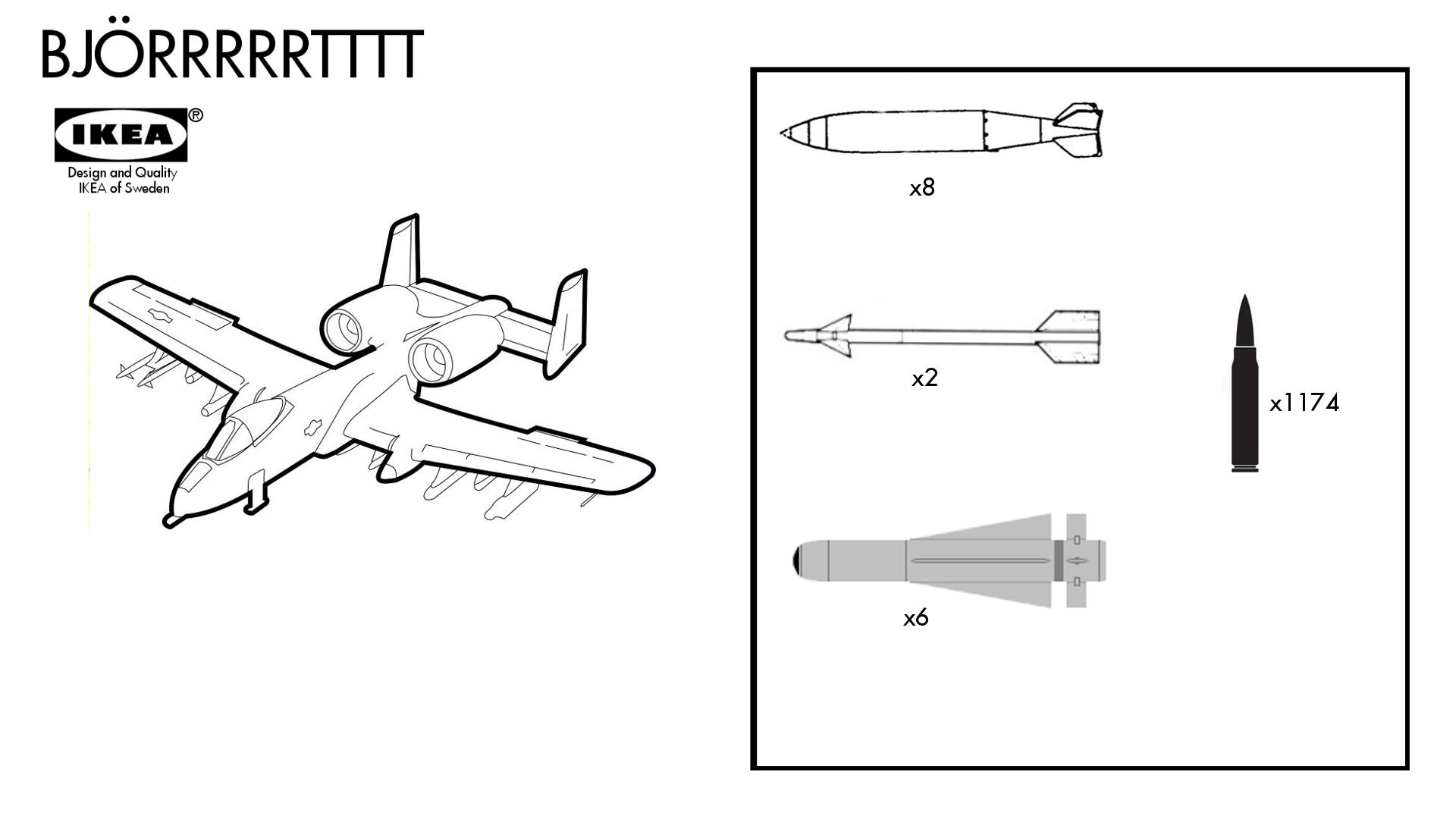 BJÖRRRRRRTTTT

IKEA®
Design and Quality
IKEA of Sweden

x8

x2

x1174

x6