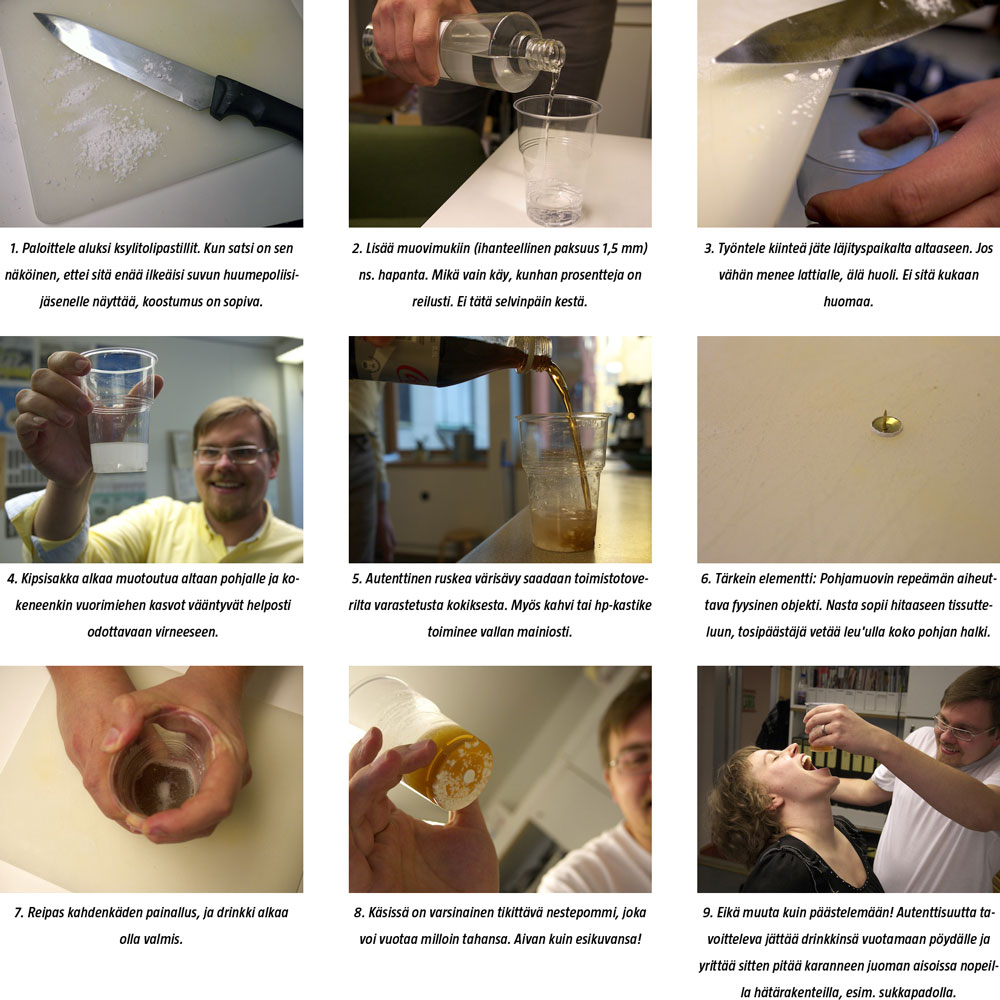 1. Paloittele aluksi ksylitolipastillit. Kun satsi on sen näköinen, ettei sitä enää ilkeäisi suvun huumepoliisijäsenelle näyttää, koostumus on sopiva.

2. Lisää muovimukiin (ihanteellinen paksuus 1,5 mm) ns. hapanta. Mikä vain käy, kunhan prosentteja on reilusti. Ei tätä selvinpäin kestä.

3. Työntele kiinteä jäte läjityspaikalta altaaseen. Jos vähän menee lattialle, älä huoli. Ei sitä kukaan huomaa.

4. Kipsisakka alkaa muotoutua altaan pohjalle ja kokeneenkin vuorimiehen kasvot vääntyvät helposti odottavaan virneeseen.

5. Autenttinen ruskea värisävy saadaan toimistotoverilta varastetusta kokiksesta. Myös kahvi tai hp-kastike toiminee vallan mainiosti.

6. Tärkein elementti: Pohjamuovin repeämän aiheuttava fyysinen objekti. Nasta sopii hitaaseen tissutteluun, tosipäästäjä vetää leu'ulla koko pohjan halki.

7. Reipas kahdenkäden painallus, ja drinkki alkaa olla valmis.

8. Käsissä on varsinainen tikittävä nestepommi, joka voi vuotaa milloin tahansa. Aivan kuin esikuvansa!

9. Eikä muuta kuin päästelemään! Autenttisuutta tavoitteleva jättää drinkkinsä vuotamaan pöydälle ja yrittää sitten pitää karanneen juoman aisoissa nopeilla hätärakenteilla, esim. sukkapadolla.