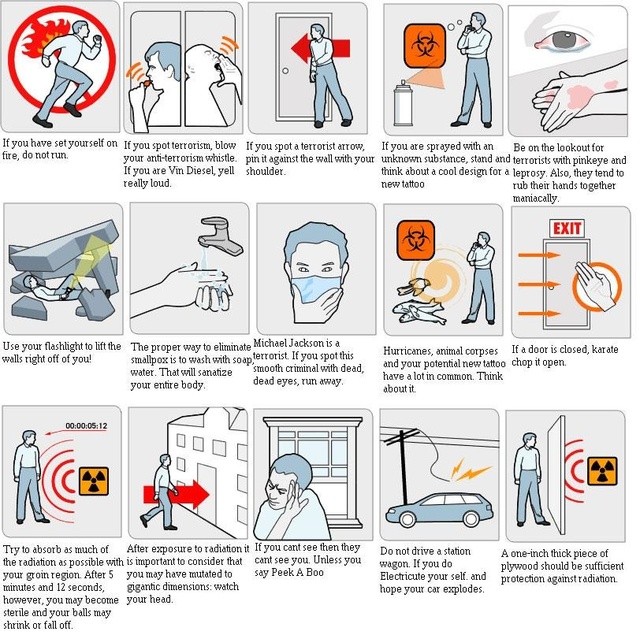 If you have set yourself on fire, do not run.

If you spot terrorism, blow your anti-terrorism whistle. If you are Vin Diesel, yell really loud.

If you spot a terrorist arrow, pin it against the wall with your shoulder.

If you are sprayed with an unknown substance, stand and think about a cool design for a new tattoo

Be on the lookout for terrorists with pinkeye and leprosy. Also, they tend to rub their hands together maniacally.

Use your flashlight to lift the walls right off of you!

The proper way to eliminate smallpox is to wash with soap, water. That will sanatize your entire body.

Michael Jackson is a terrorist. If you spot this smooth criminal with dead, dead eyes, run away.

Hurricanes, animal corpses and your potential new tattoo have a lot in common. Think about it.

EXIT

If a door is closed, karate chop it open.

00:00:05:12

Try to absorb as much of the radiation as possible with your groin region. After 5 minutes and 12 seconds, however, you may become sterile and your balls may shrink or fall off.

After exposure to radiation it is important to consider that you may have mutated to gigantic dimensions: watch your head.

If you cant see then they cant see you. Unless you say Peek A Boo

Do not drive a station wagon. If you do Electricute your self. and hope your car explodes.

A one-inch thick piece of plywood should be sufficient protection against radiation.