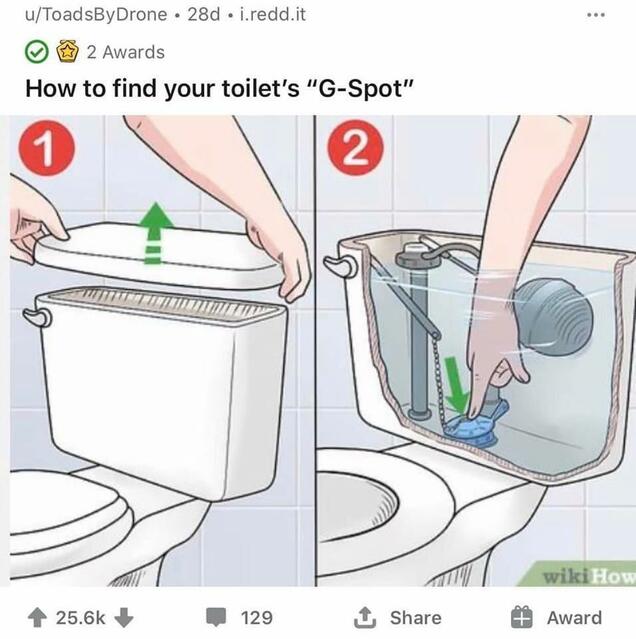 u/ToadsByDrone • 28d • i.redd.it

2 Awards

How to find your toilet's "G-Spot"

1

2

wikiHow

25.6k

129

Share

Award