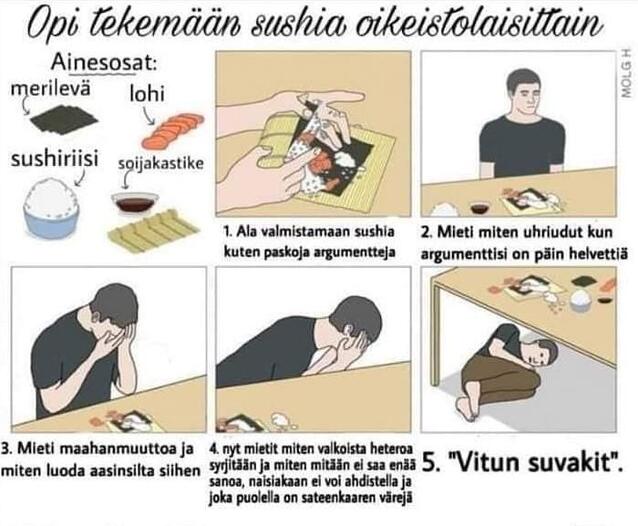 Opi tekemään sushia oikeistolaisittain

Ainesosat:
merilevä
lohi
sushiriisi
soijakastike

MOLG H

1. Ala valmistamaan sushia kuten paskoja argumentteja

2. Mieti miten uhriudut kun argumenttisi on päin helvettiä

3. Mieti maahanmuuttoa ja miten luoda aasinsilta siihen

4. nyt mietit miten valkoista heteroa syrjitään ja miten mitään ei saa enää sanoa, naisiakaan ei voi ahdistella ja joka puolella on sateenkaaren värejä

5. "Vitun suvakit".