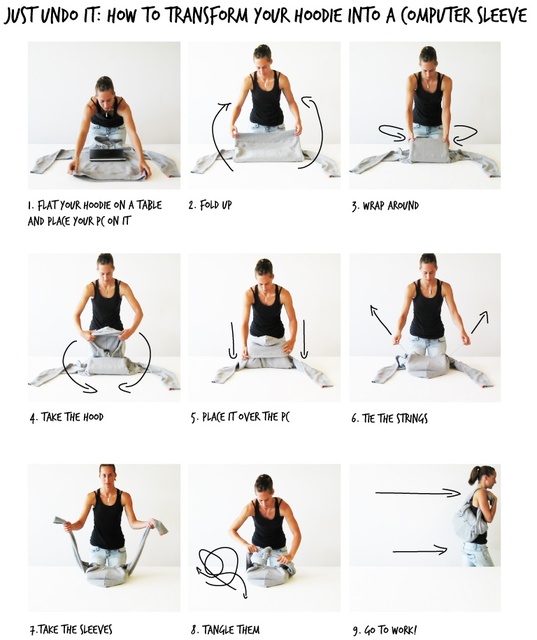 JUST UNDO IT: HOW TO TRANSFORM YOUR HOODIE INTO A COMPUTER SLEEVE

1. FLAT YOUR HOODIE ON A TABLE AND PLACE YOUR PC ON IT

2. FOLD UP

3. WRAP AROUND

4. TAKE THE HOOD

5. PLACE IT OVER THE PC

6. TIE THE STRINGS

7. TAKE THE SLEEVES

8. TANGLE THEM

9. GO TO WORK!